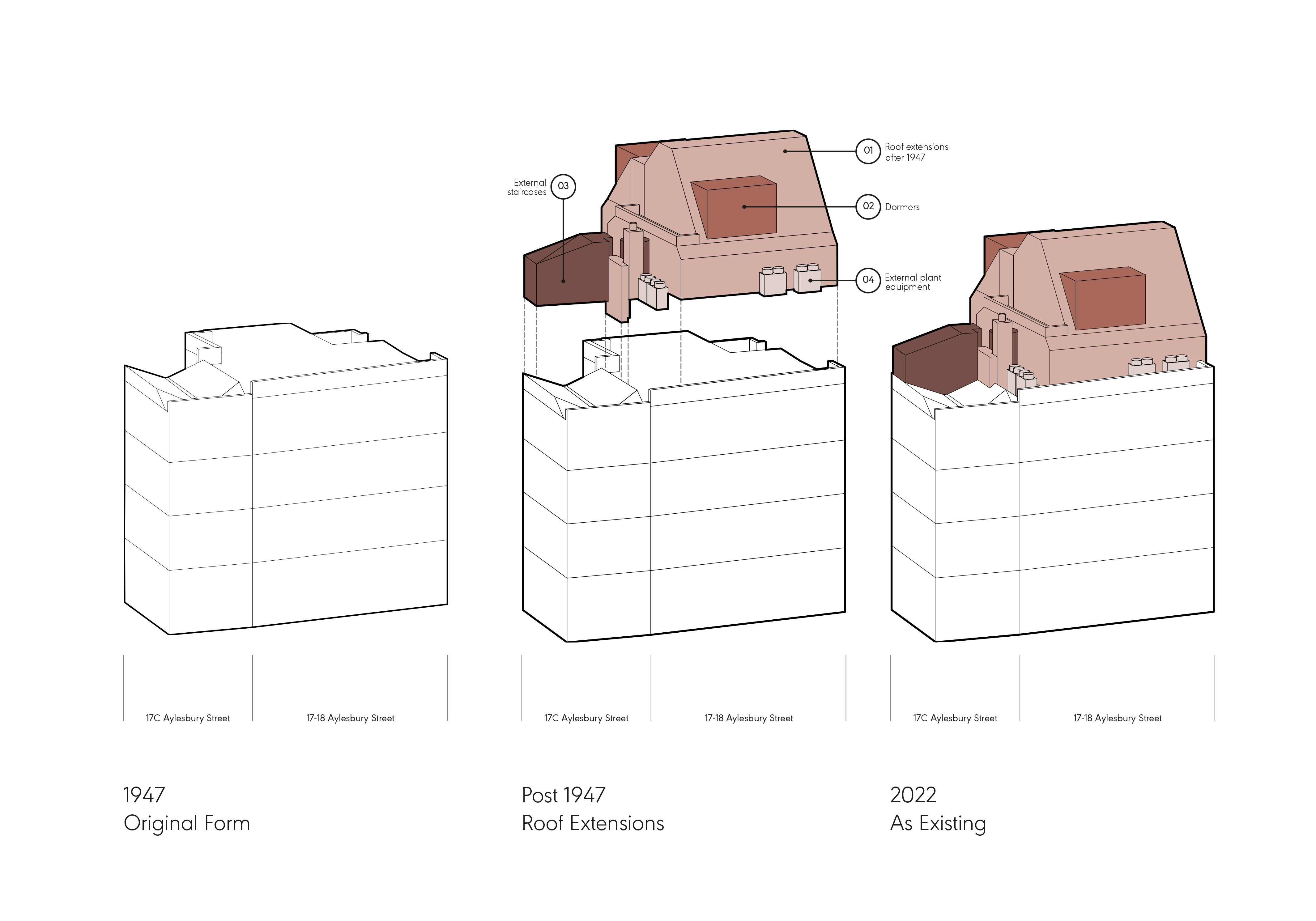 External staircases 03

01 Roof extensions after 1947

02 Dormers

04 External plant equipment

17C Aylesbury Street

17-18 Aylesbury Street

17C Aylesbury Street

17-18 Aylesbury Street

17C Aylesbury Street

17-18 Aylesbury Street

1947
Original Form

Post 1947
Roof Extensions

2022
As Existing