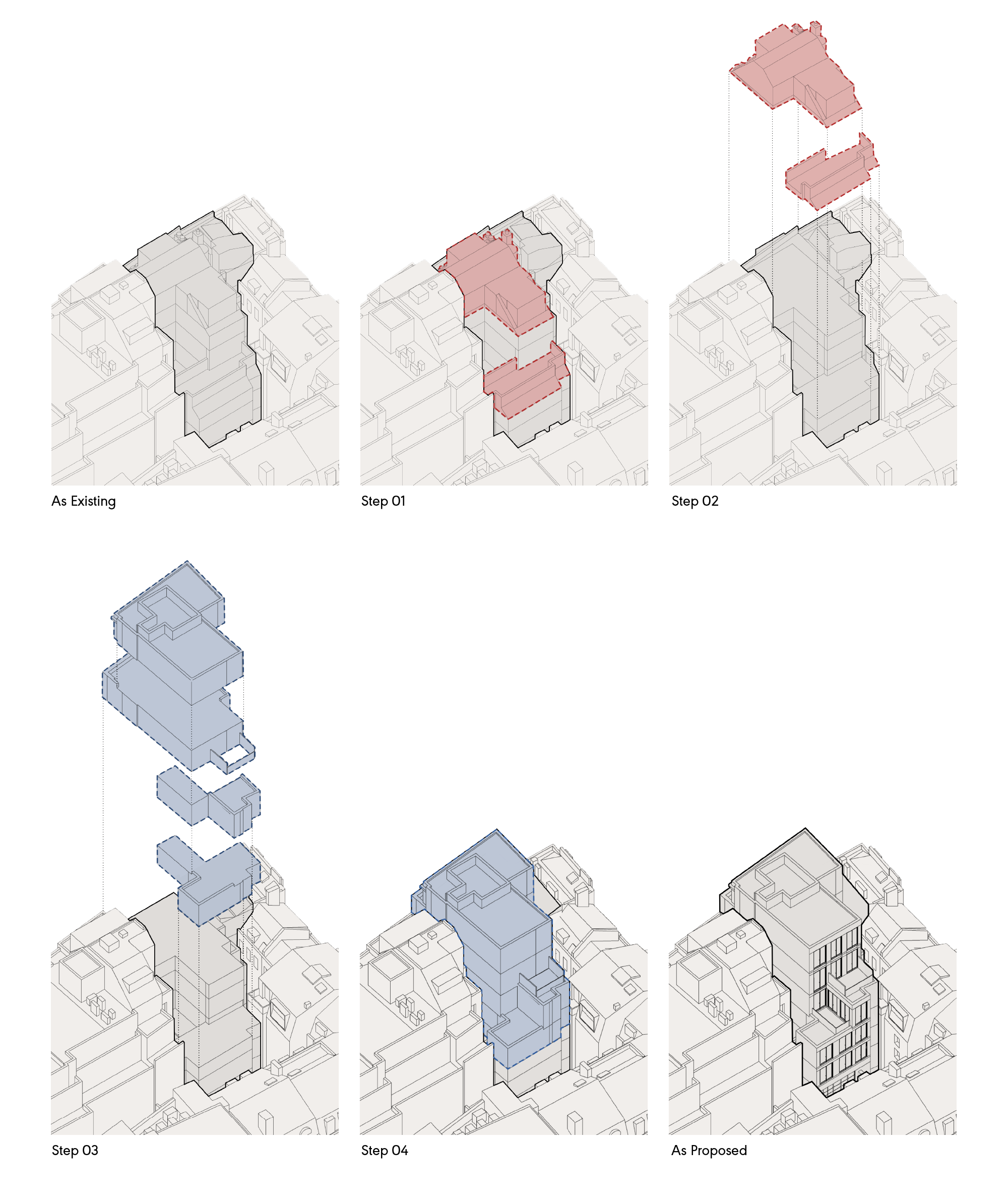 As Existing

Step 01

Step 02

Step 03

Step 04

As Proposed